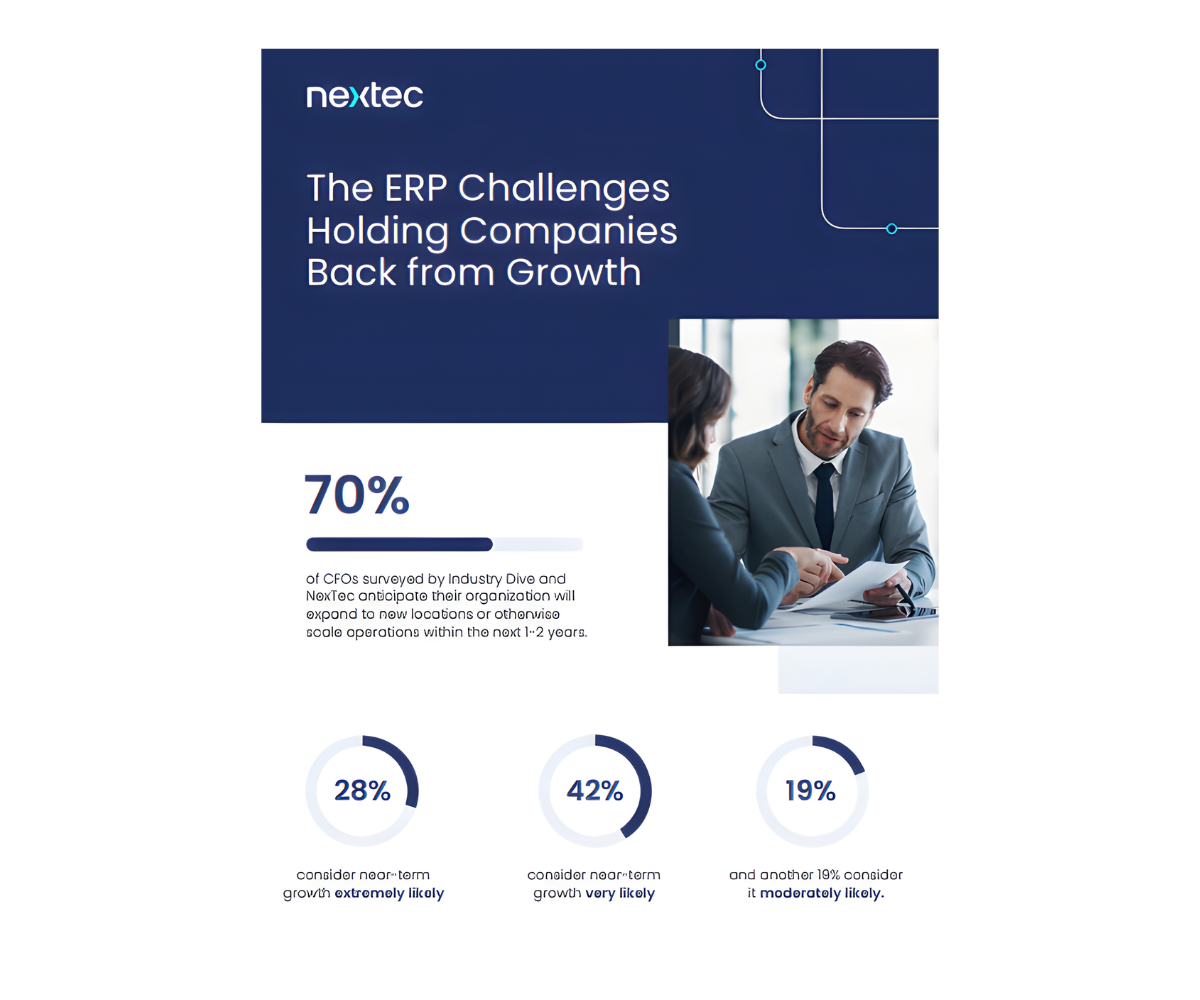 nextec

The ERP Challenges Holding Companies Back from Growth

70%

of CFOs surveyed by Industry Dive and NexTec anticipate their organization will expand to new locations or otherwise scale operations within the next 1-2 years.

28%

consider near-term growth extremely likely

42%

consider near-term growth very likely

19%

and another 19% consider it moderately likely.